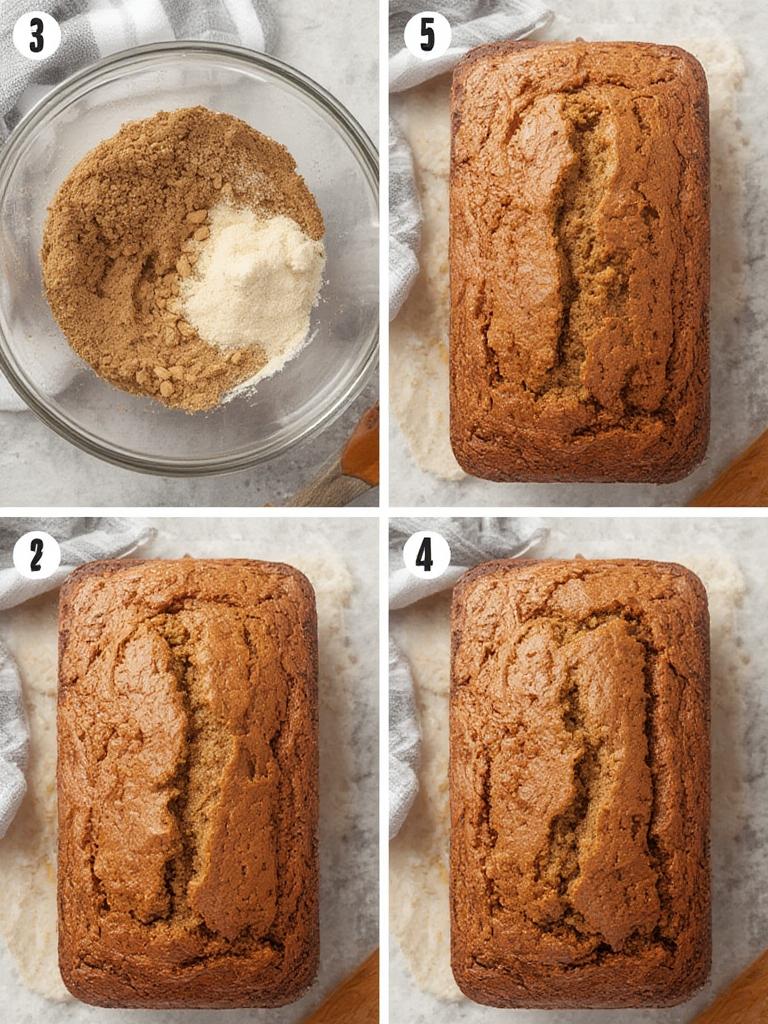 3

5

2

4