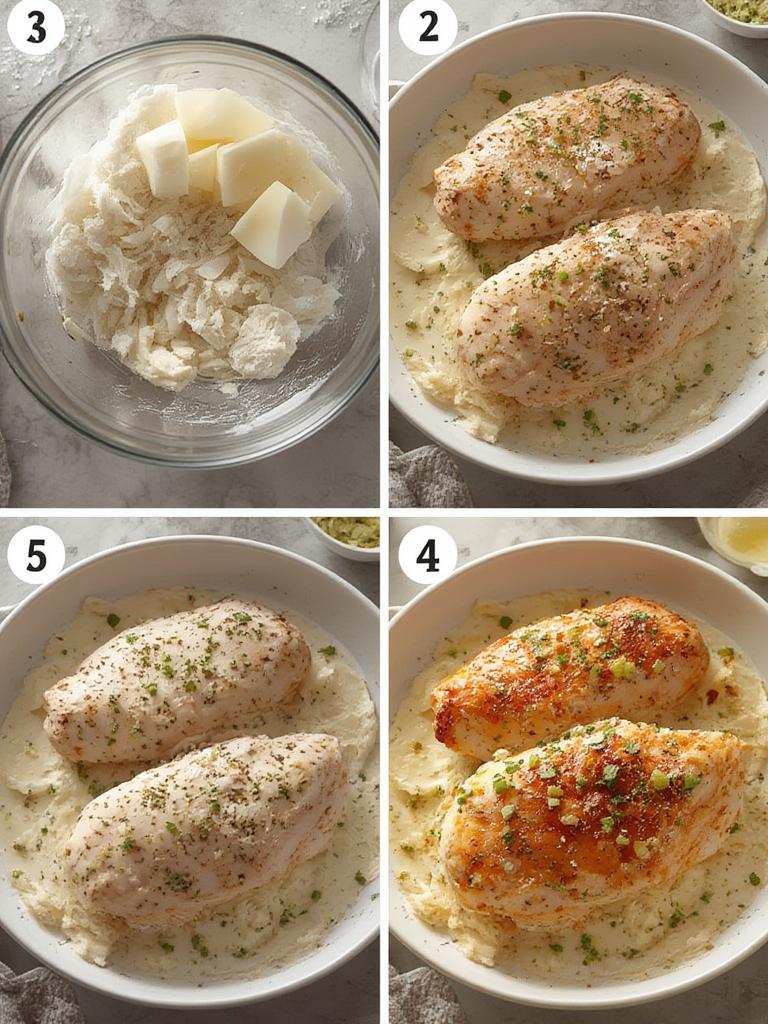 3

2

5

4