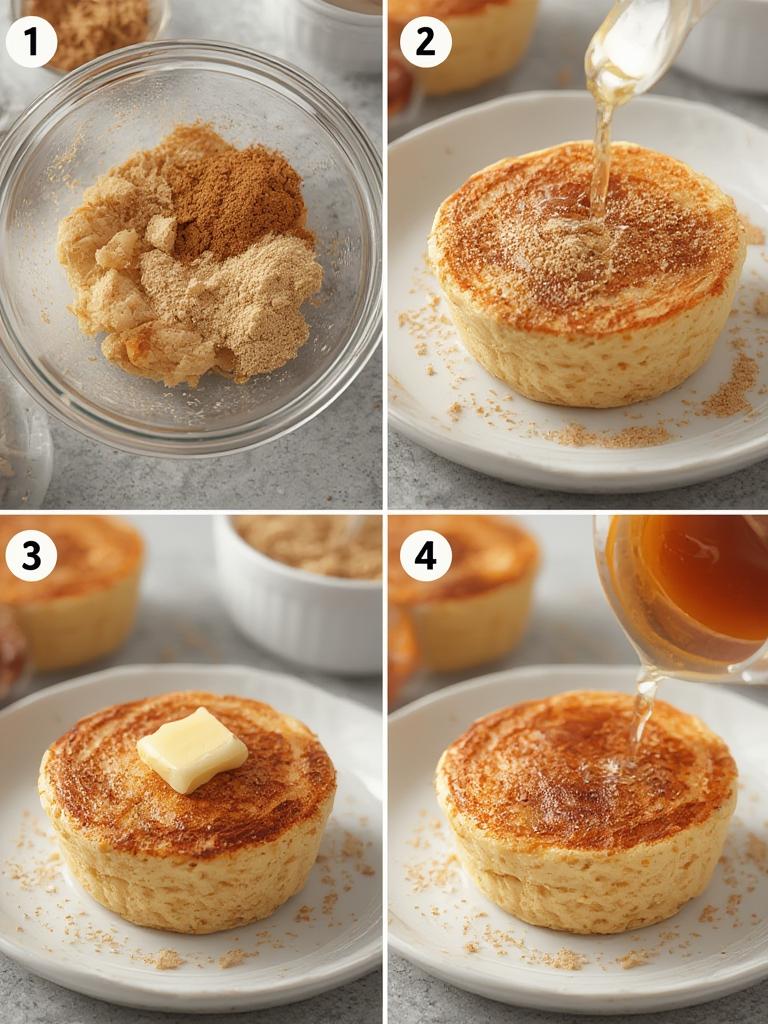 1

2

3

4