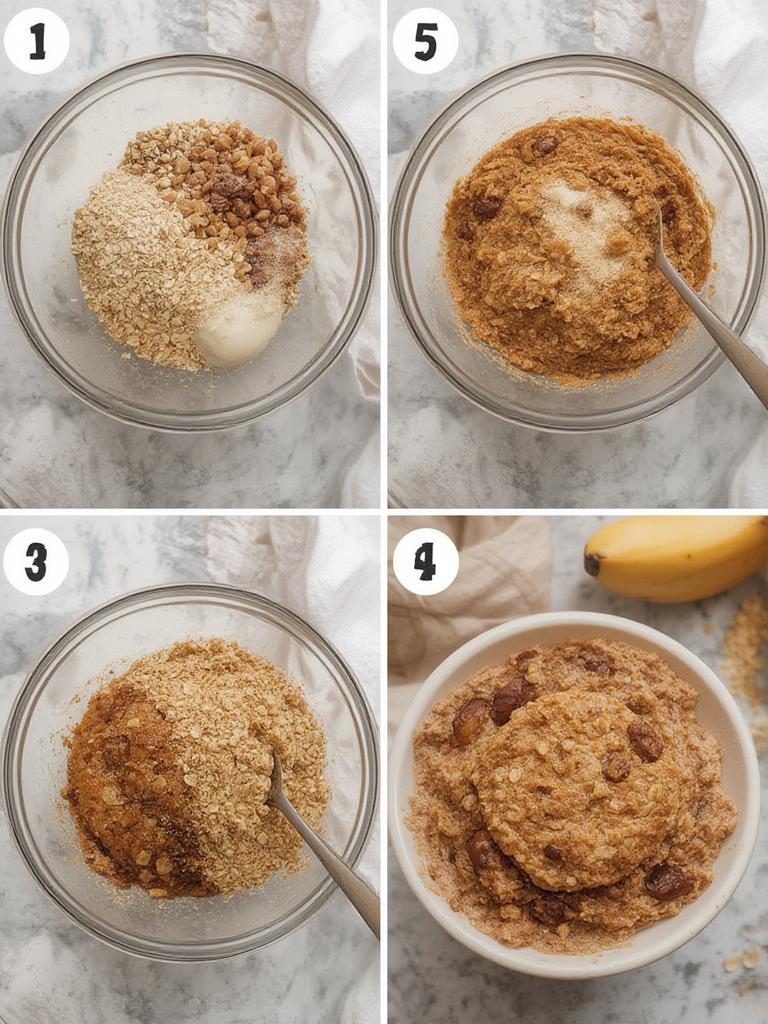 1

5

3

4