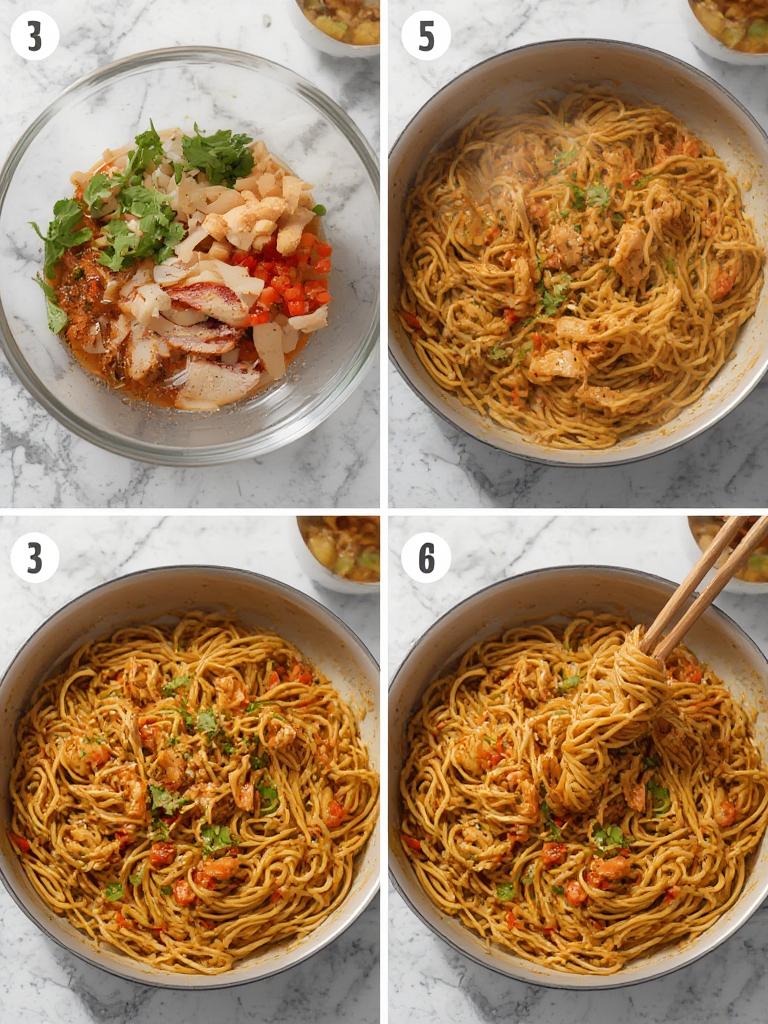 3

5

3

6