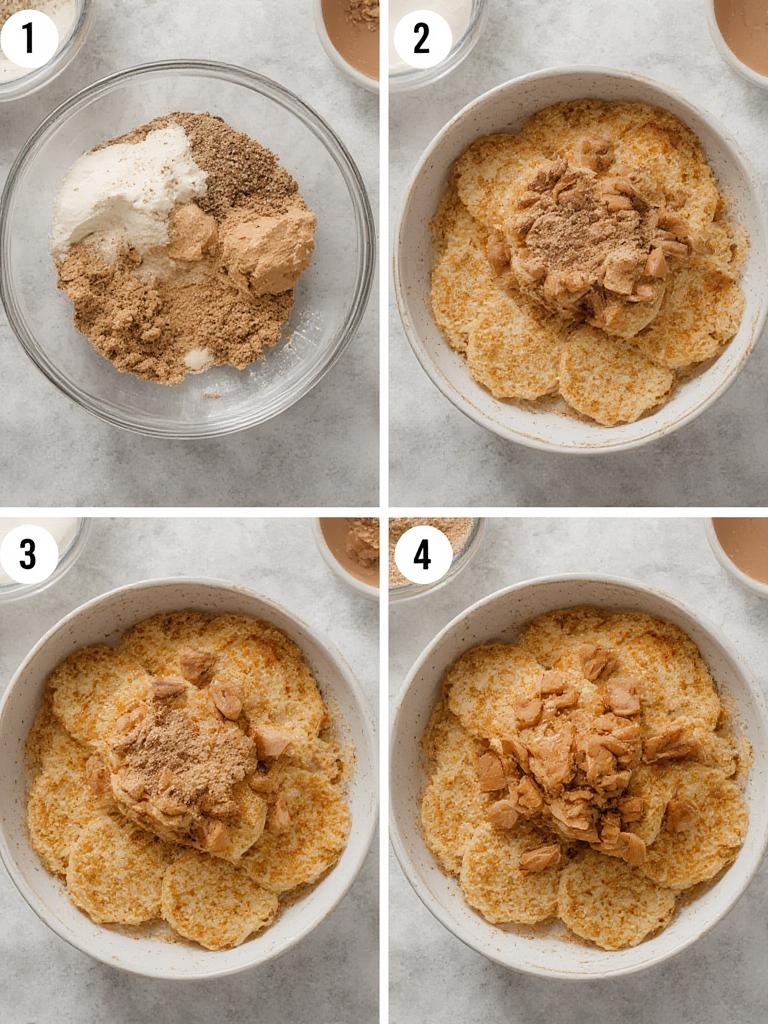 1

2

3

4