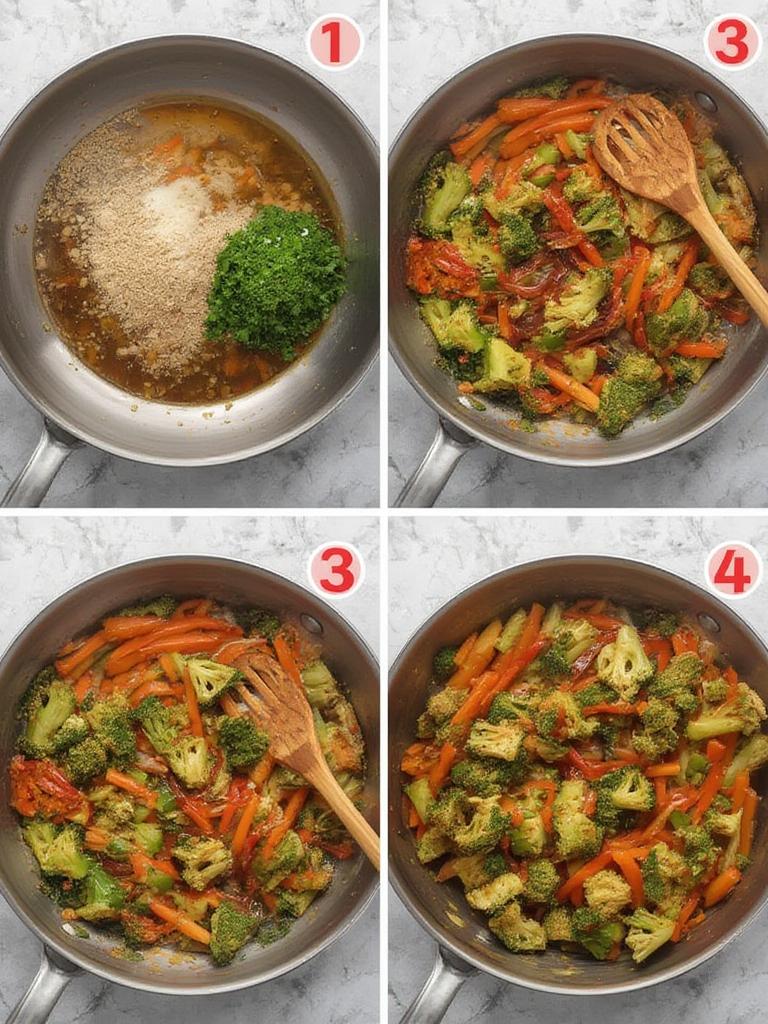 1

3

3

4