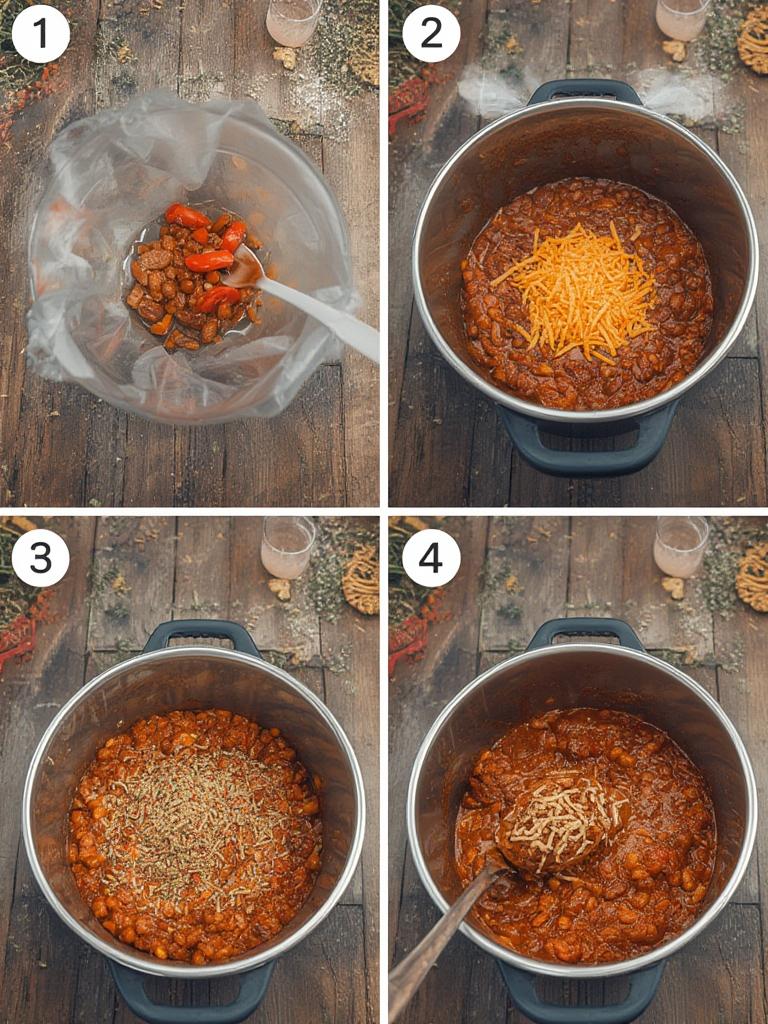 1

2

3

4