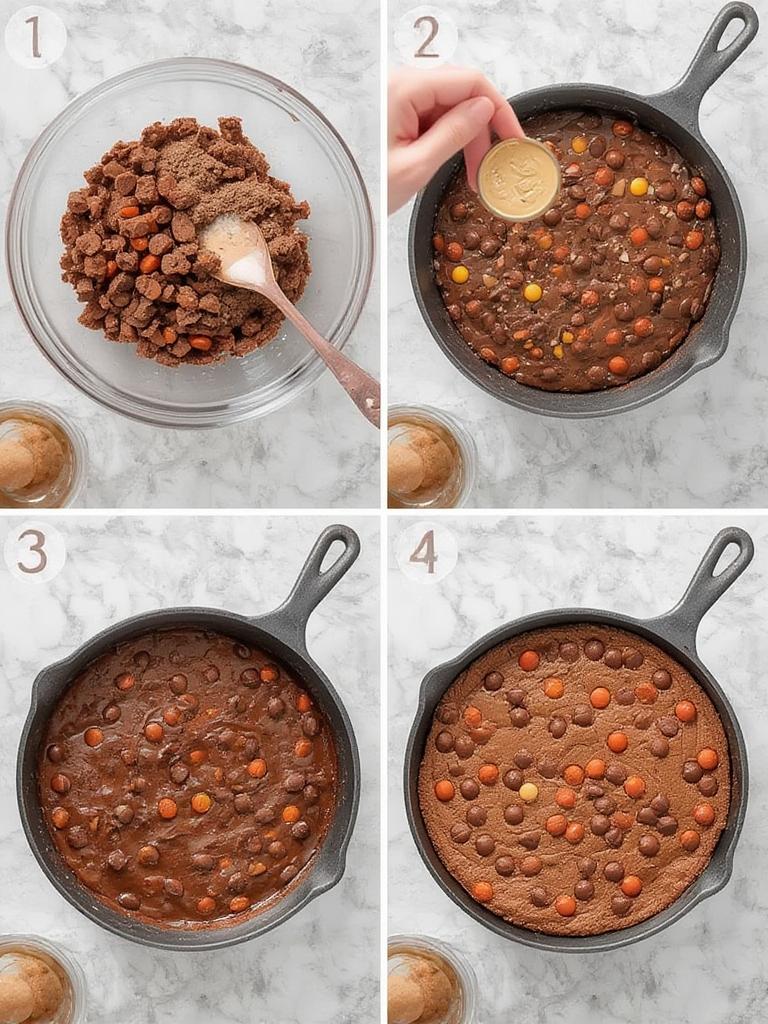 1

2

3

4