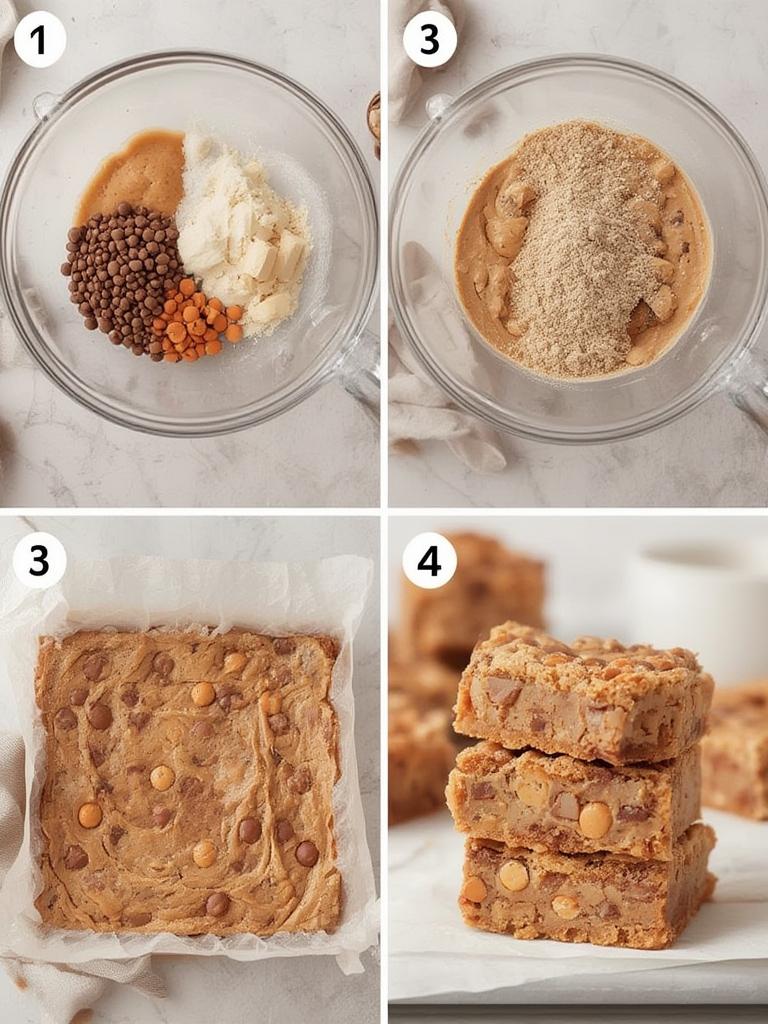 1

3

3

4