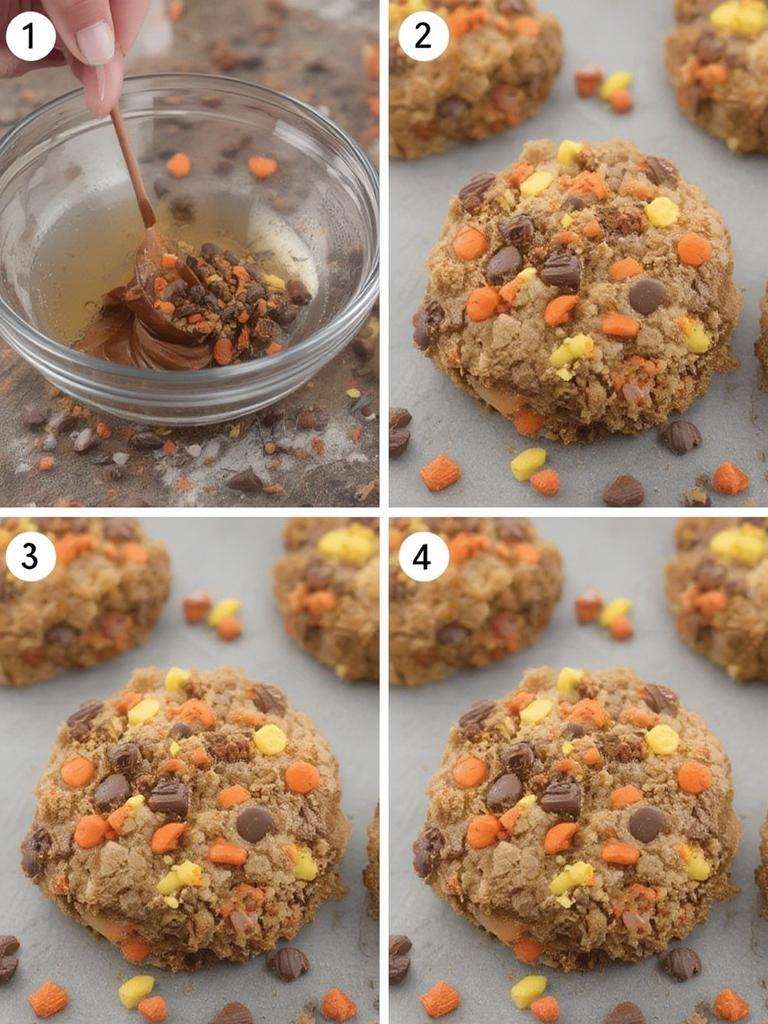 1
2
3
4