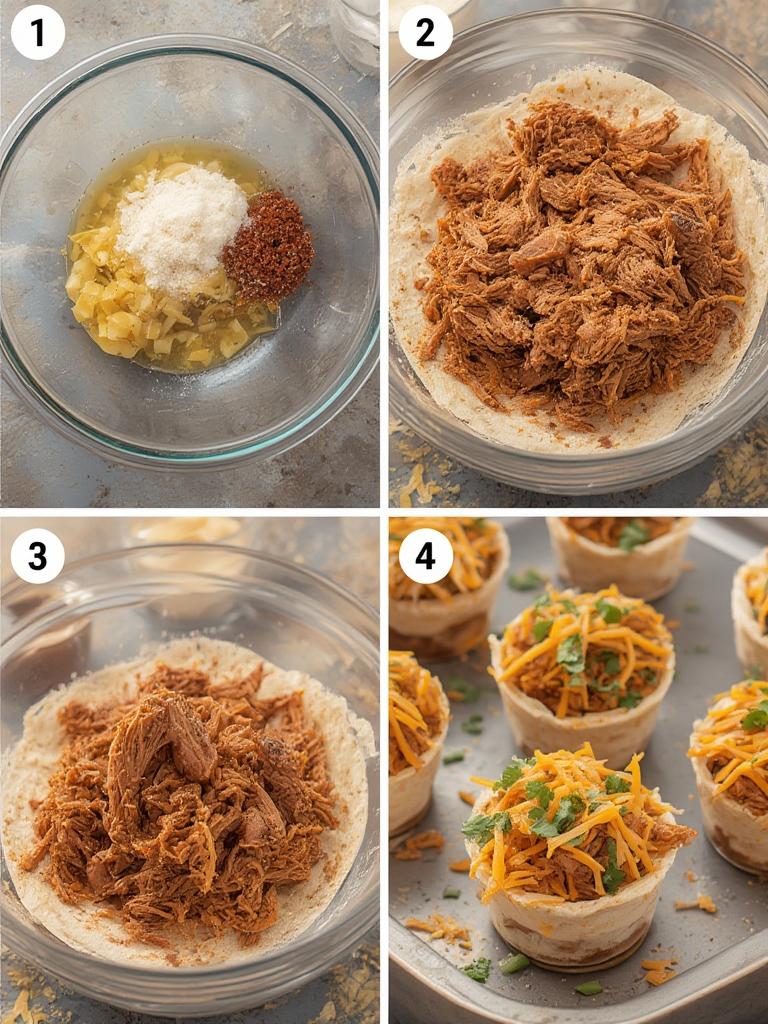 1
2
3
4