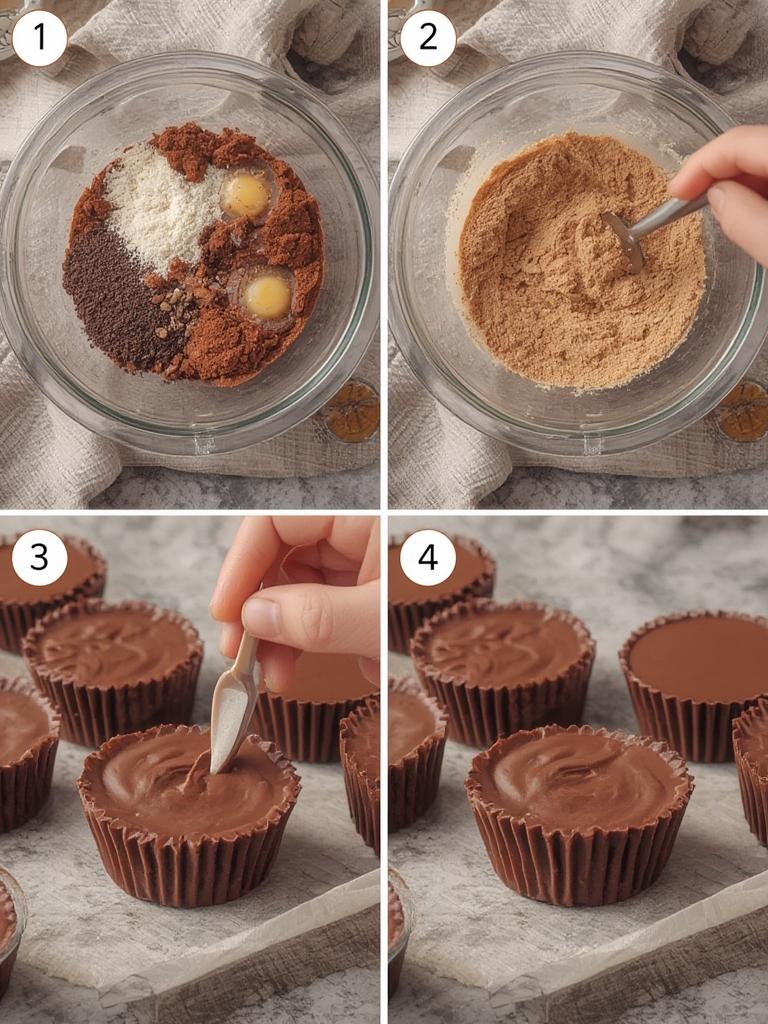 1
2
3
4