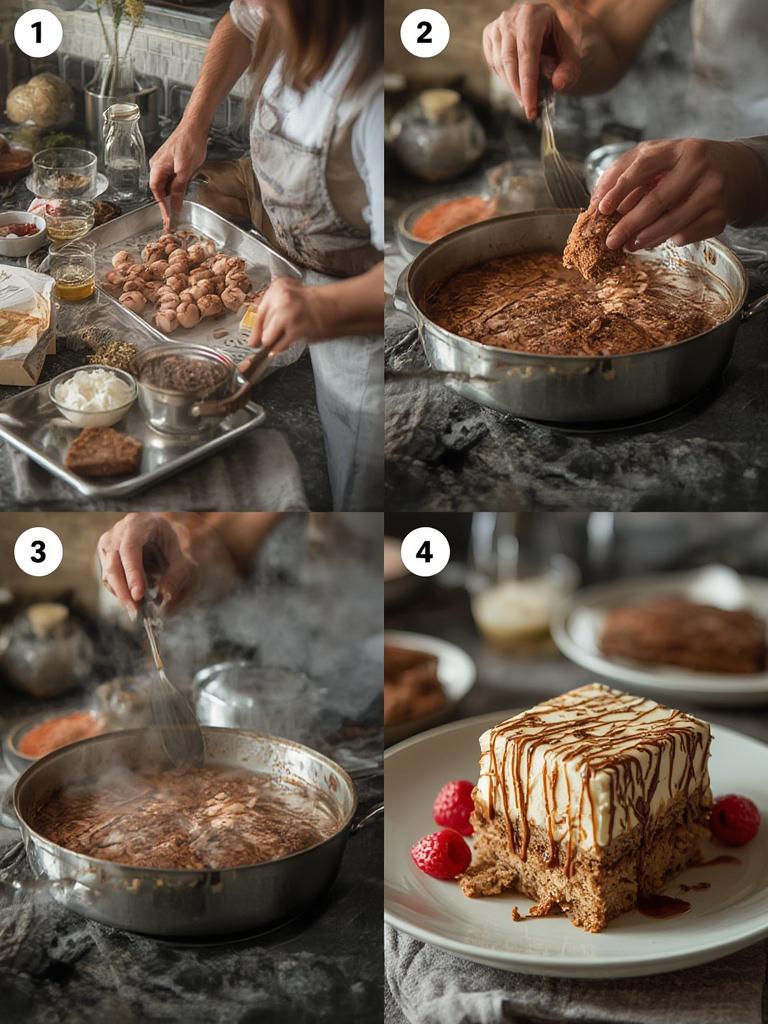 1

2

3

4