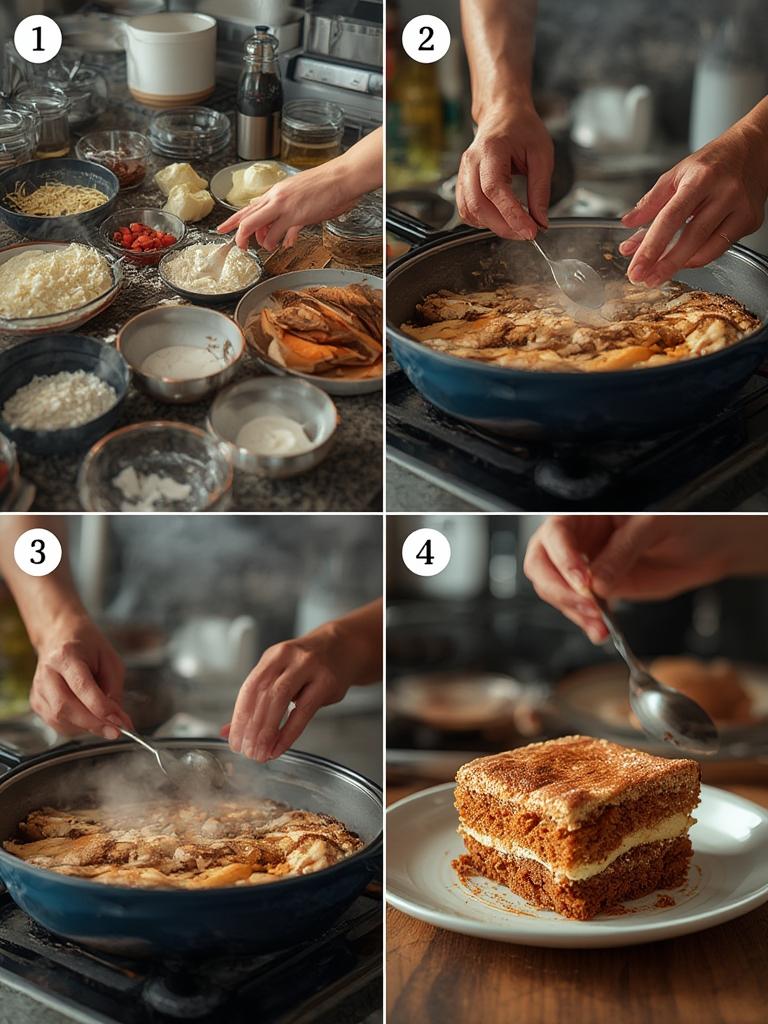 1

2

3

4