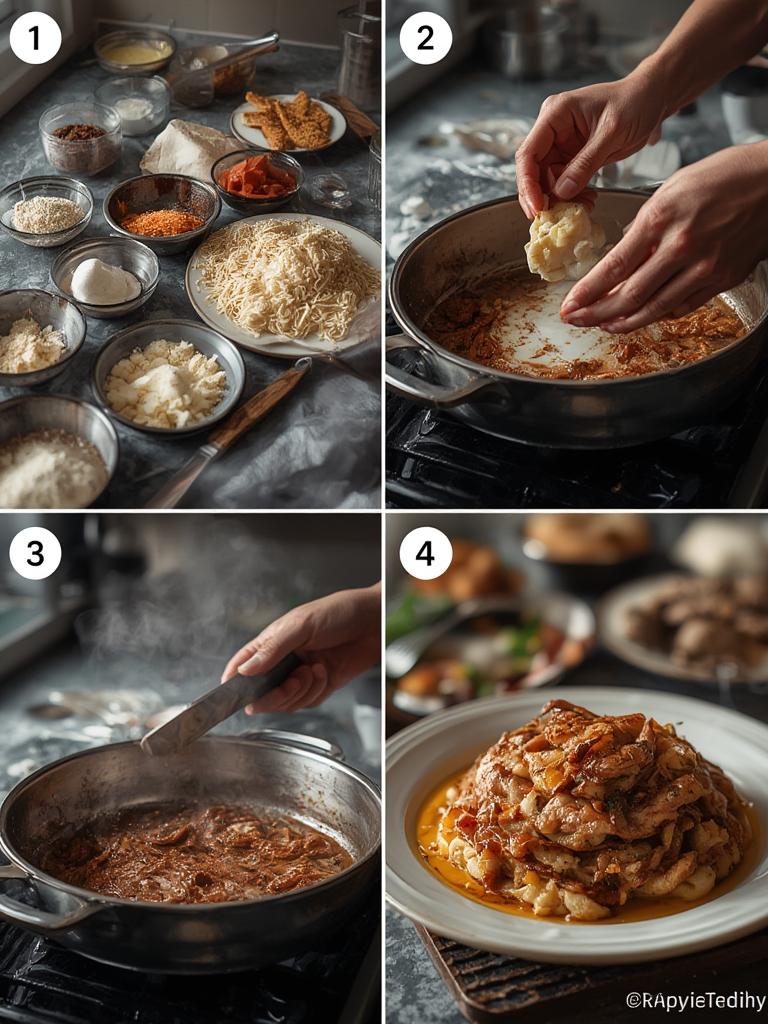 1

2

3

4

©RApyieTedihy