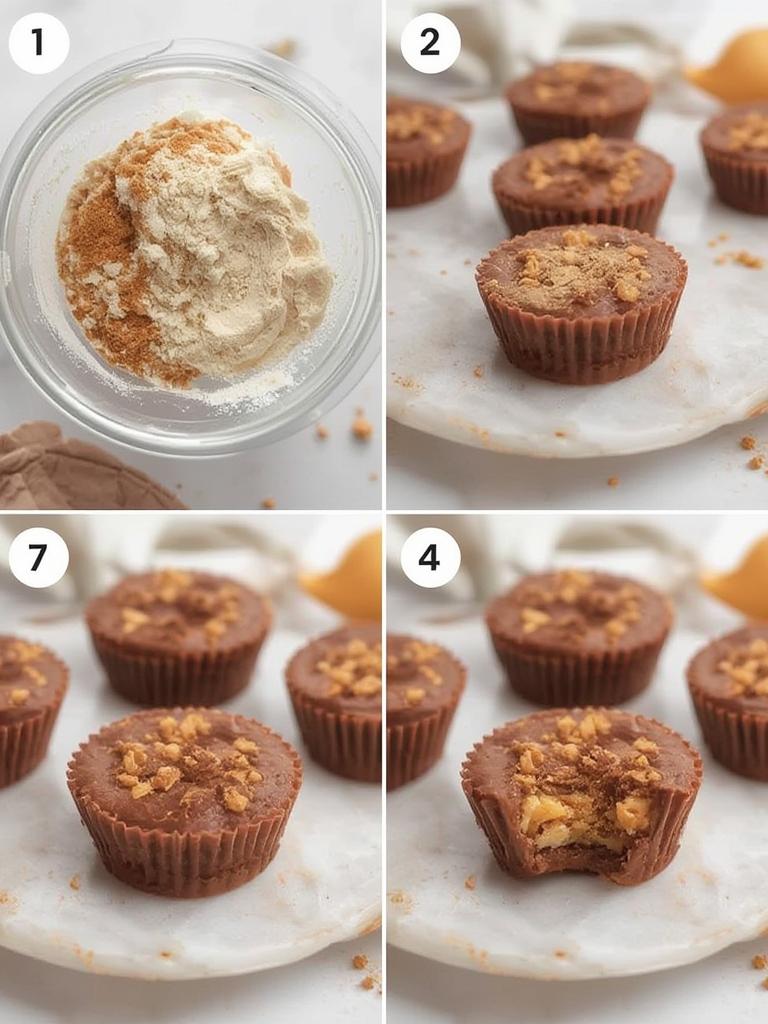 1

2

7

4