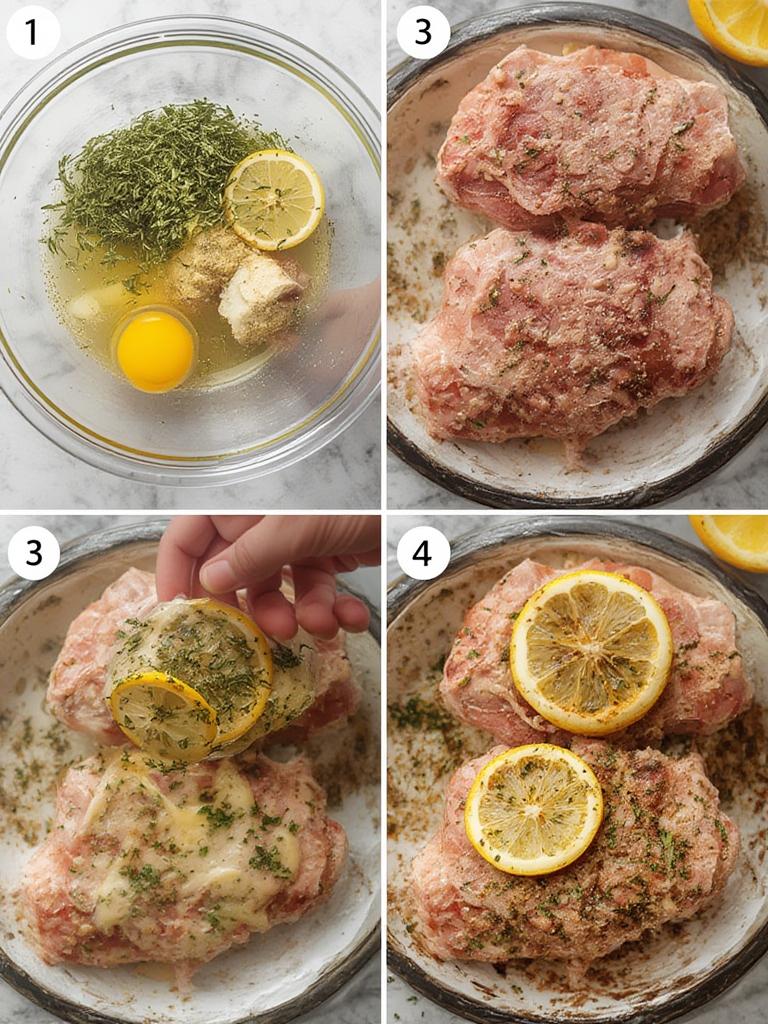 1
3
3
4