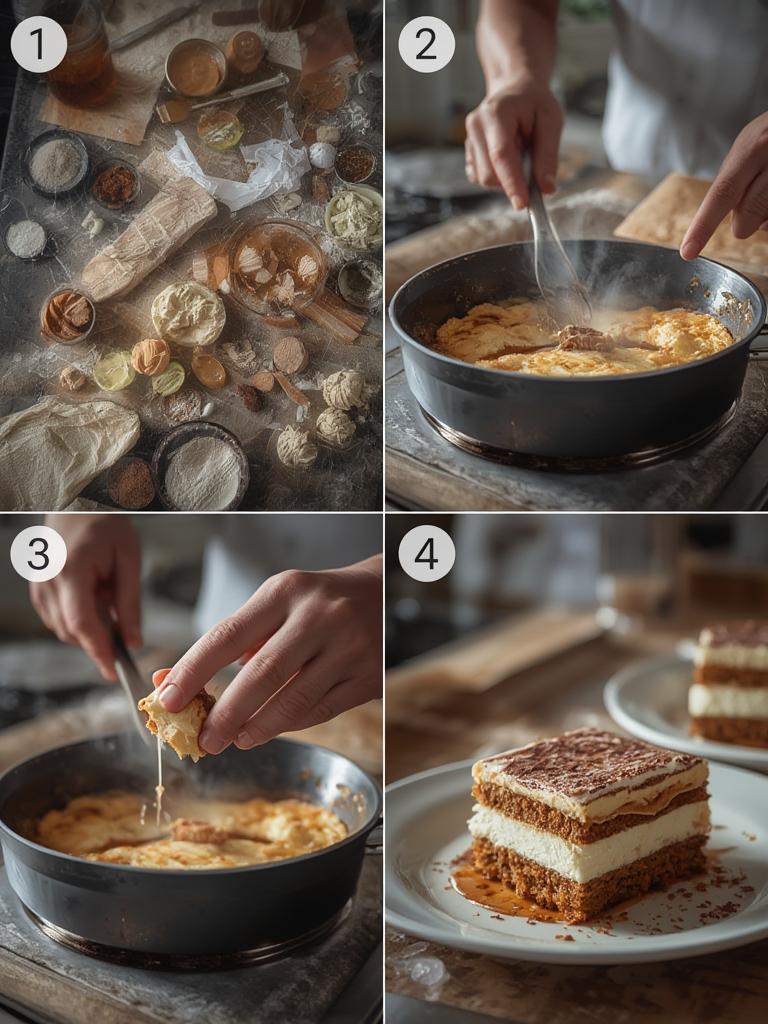 1

2

3

4