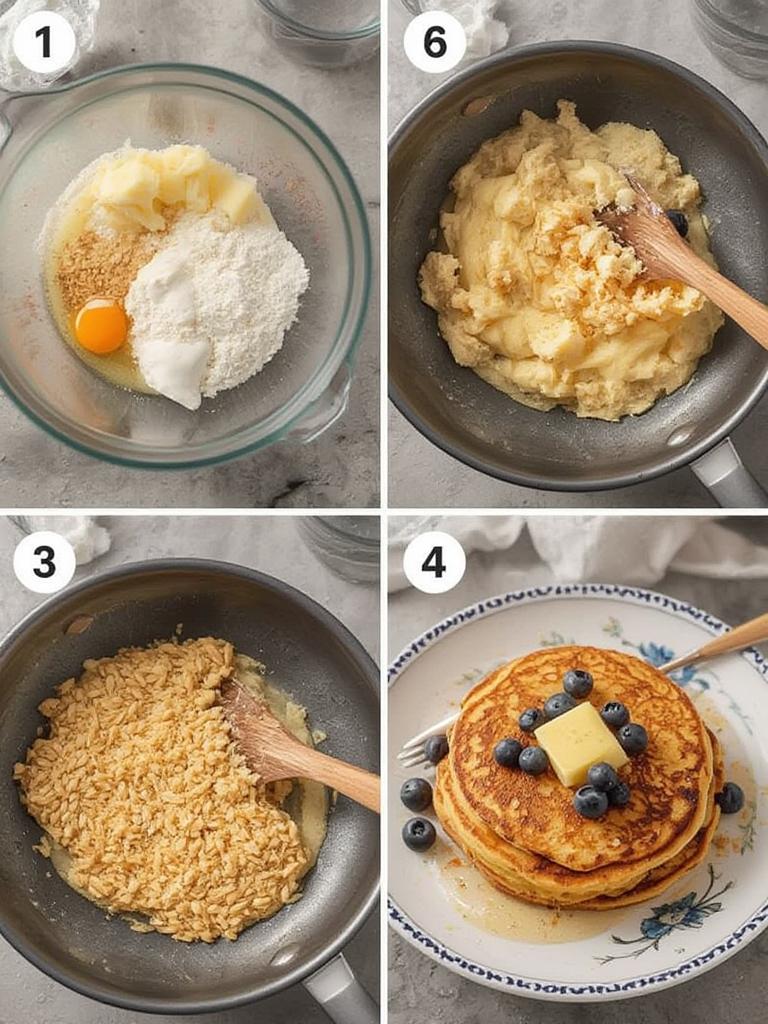 1

6

3

4