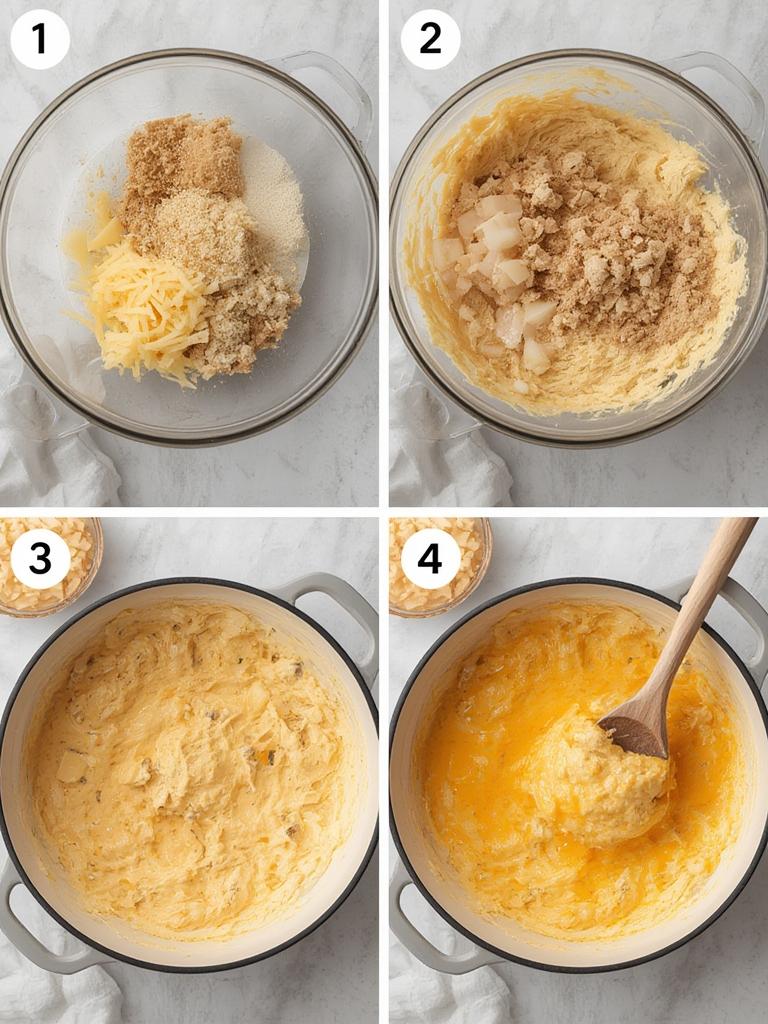 1
2
3
4