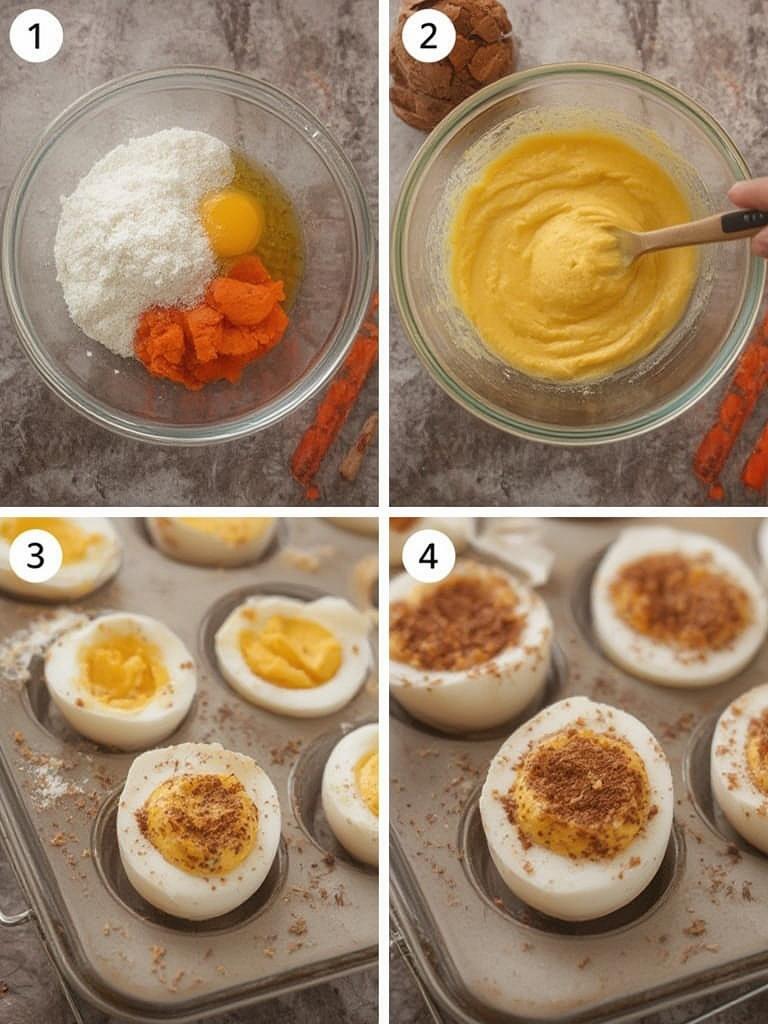 1

2

3

4