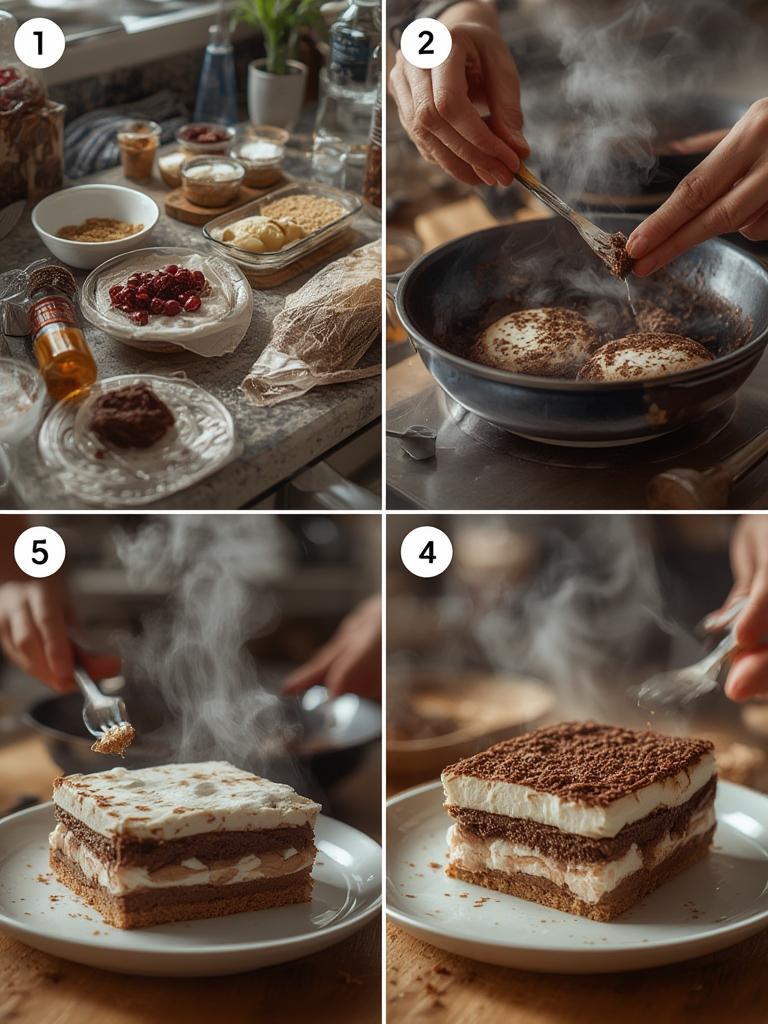 1
2
5
4