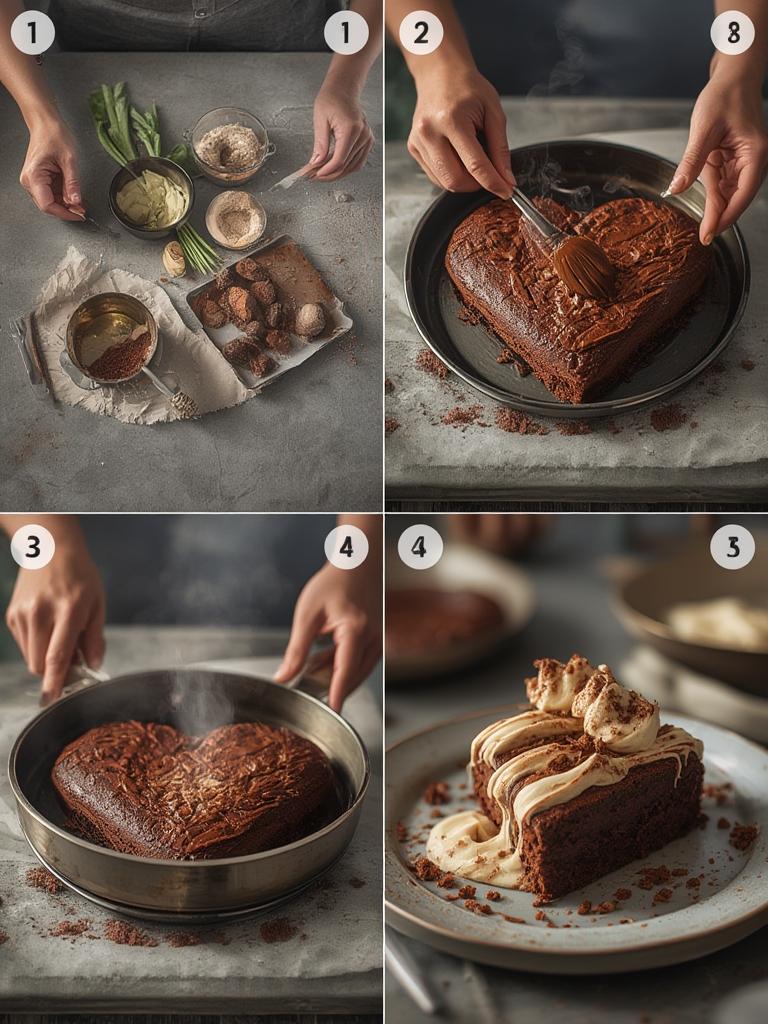 1 1 2 8 3 4 4 3