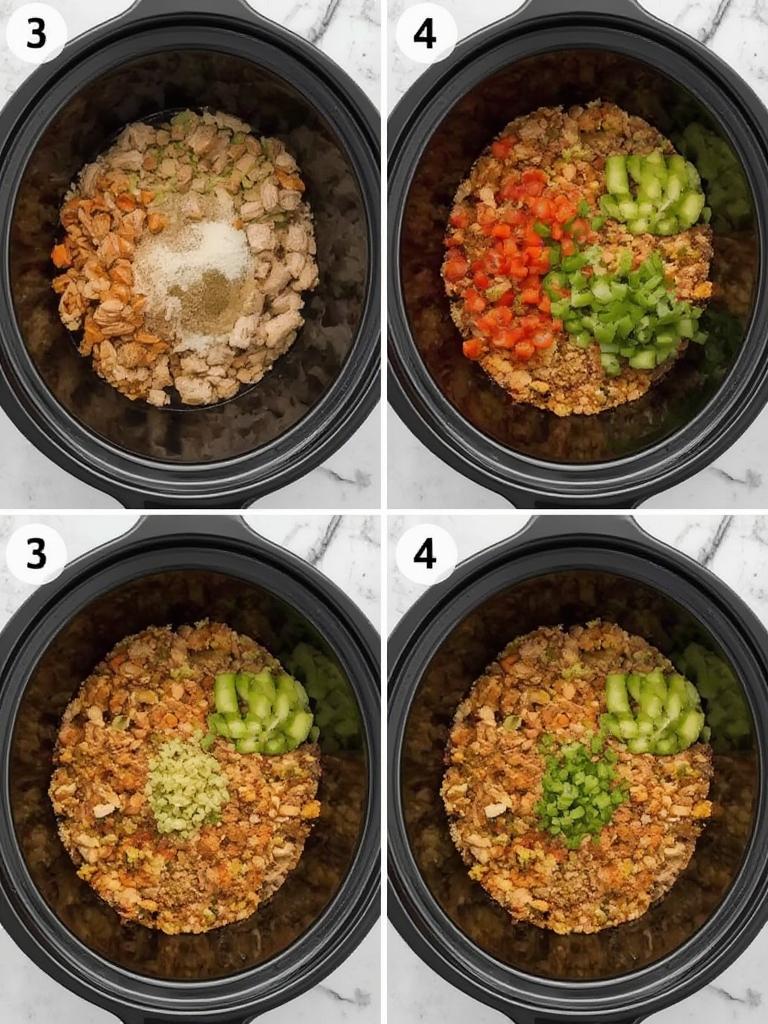 3

4

3

4