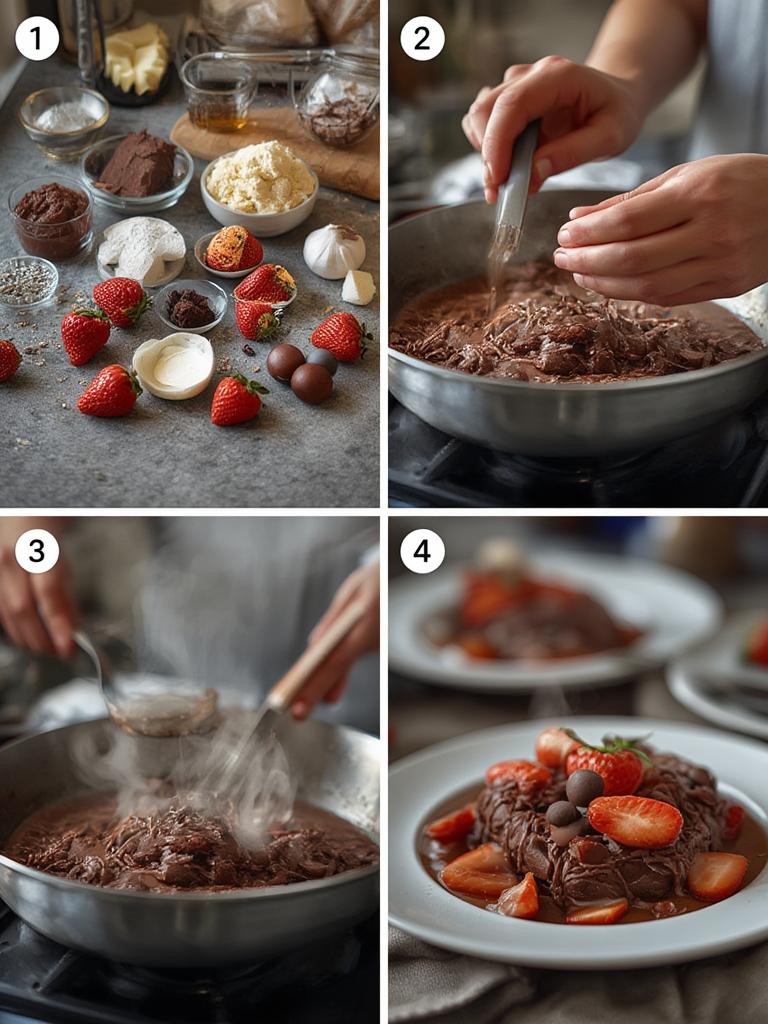 1

2

3

4