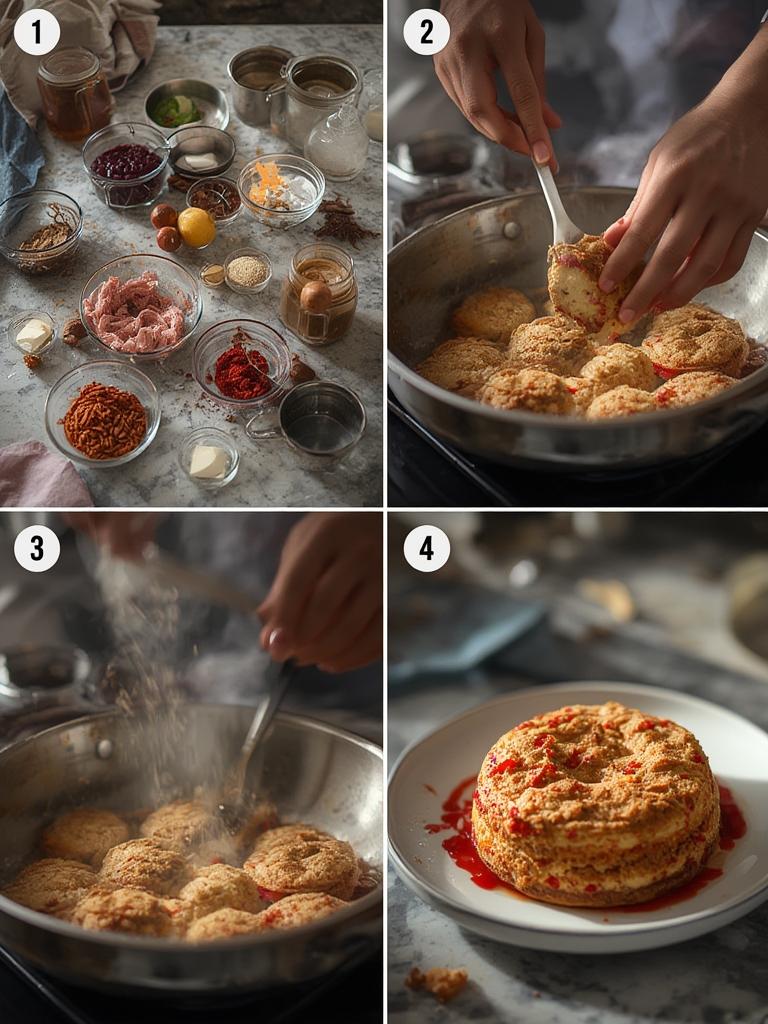 1
2
3
4