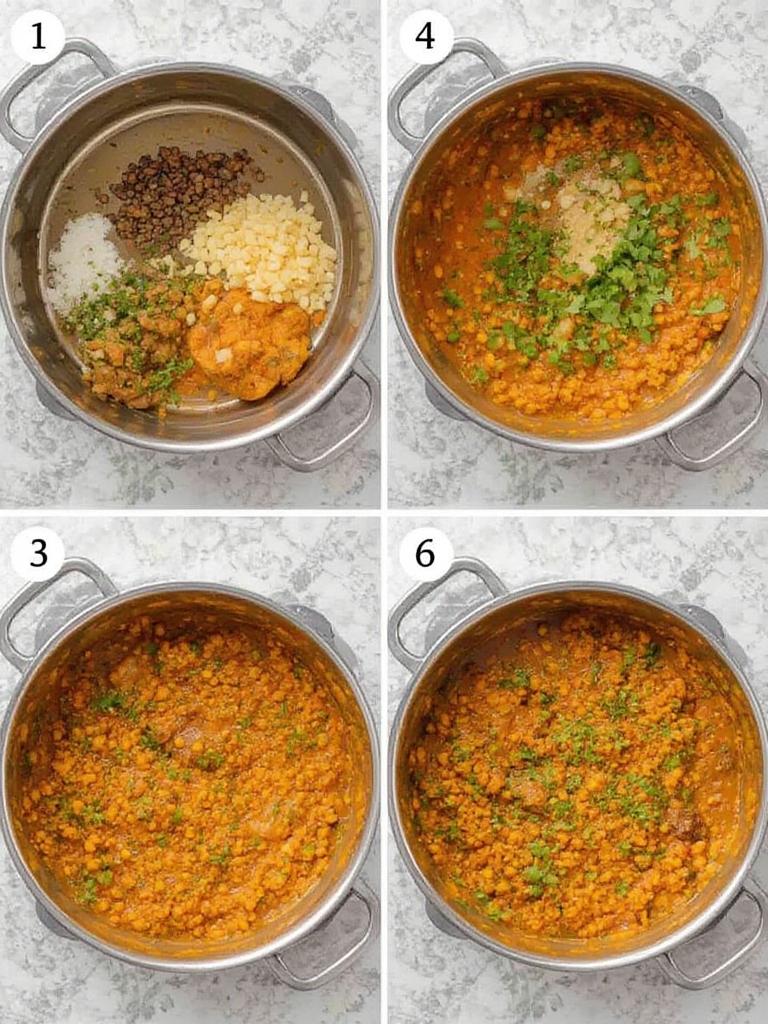 1

4

3

6