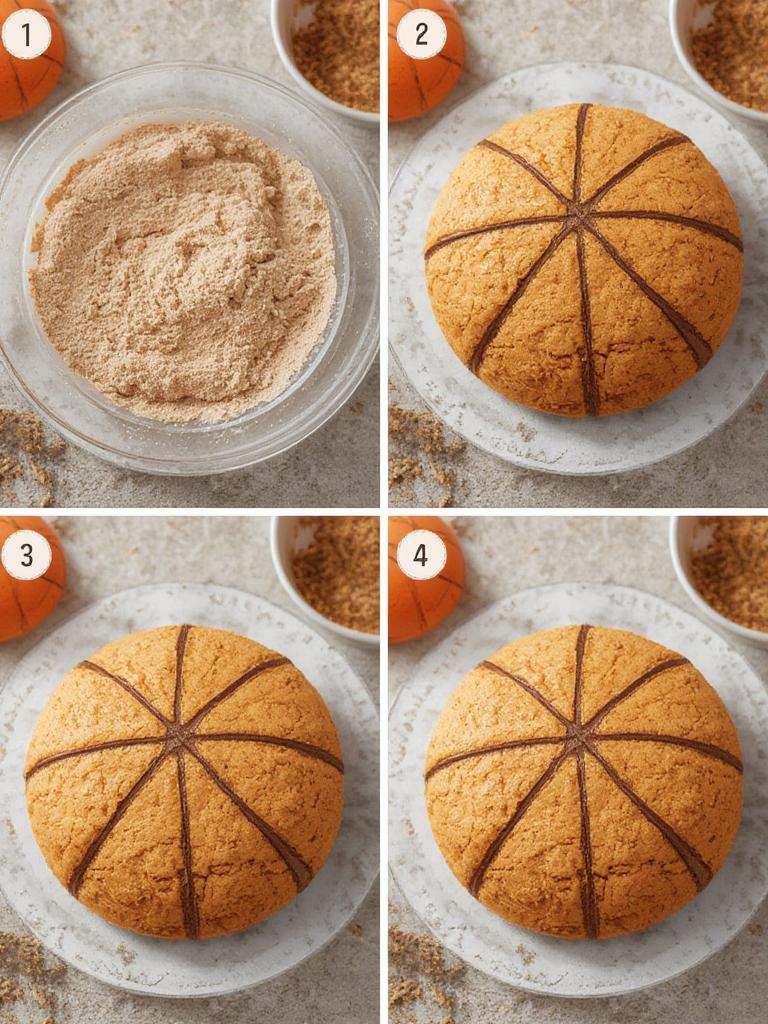 1

2

3

4